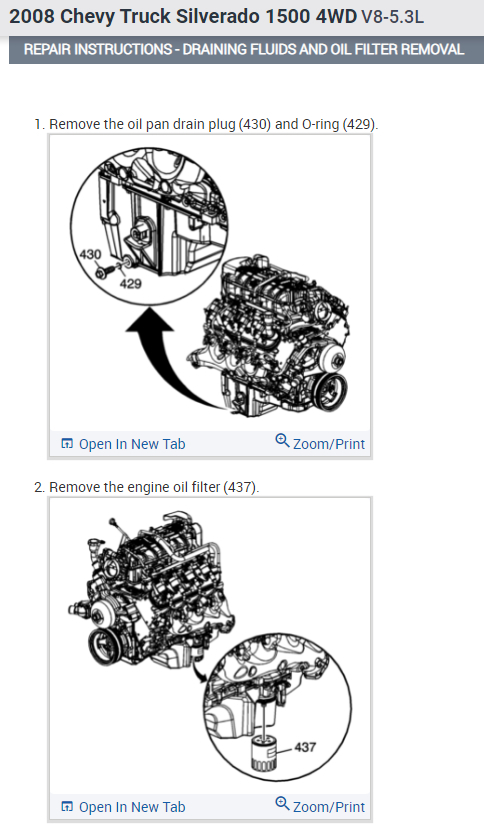 2008 Chevy Truck Silverado 1500 4WD V8-5.3L

REPAIR INSTRUCTIONS - DRAINING FLUIDS AND OIL FILTER REMOVAL

1. Remove the oil pan drain plug (430) and O-ring (429).

430

429

Open In New Tab

Zoom/Print

2. Remove the engine oil filter (437).

437

Open In New Tab

Zoom/Print