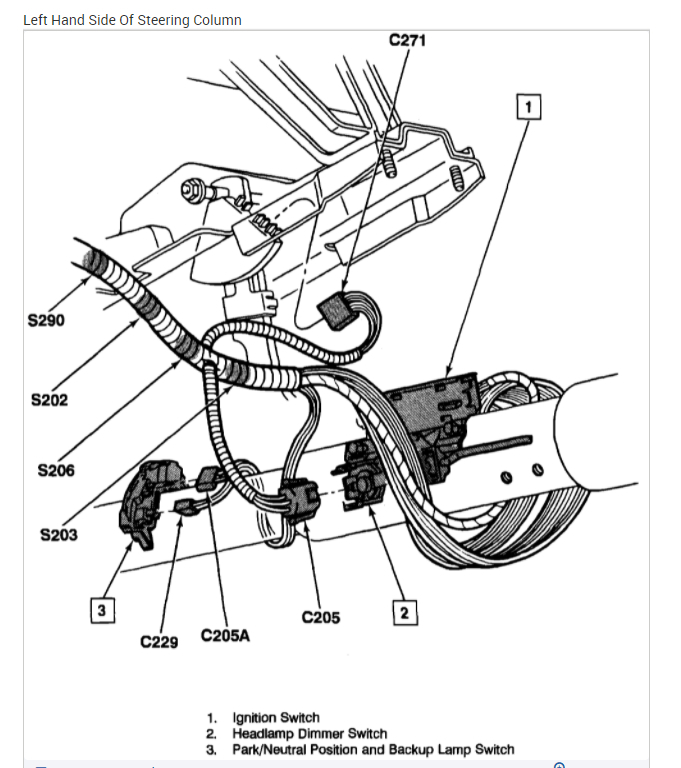 Left Hand Side Of Steering Column

C271

1

S290

S202

S206

S203

3

C229

C205A

C205

2

1. Ignition Switch
2. Headlamp Dimmer Switch
3. Park/Neutral Position and Backup Lamp Switch