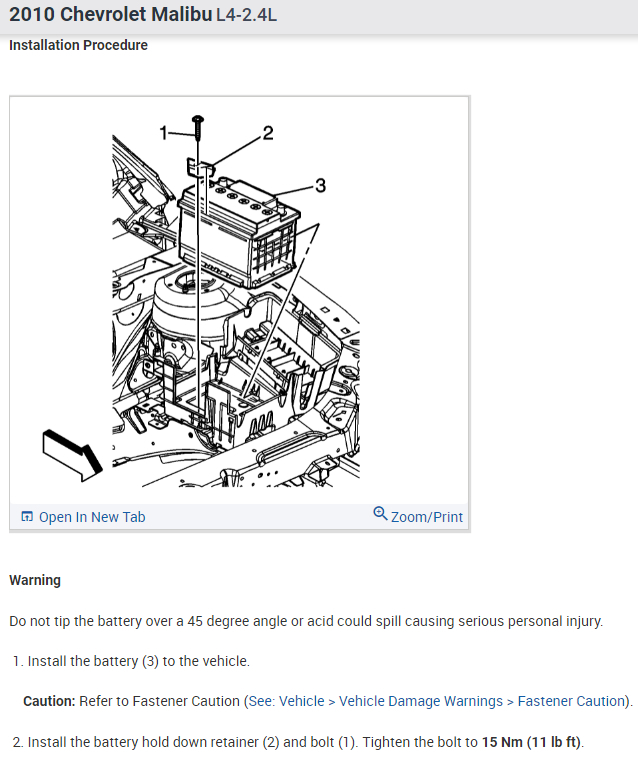 2010 Chevrolet Malibu L4-2.4L

Installation Procedure

1
2
3

Open In New Tab
Zoom/Print

Warning

Do not tip the battery over a 45 degree angle or acid could spill causing serious personal injury.

1. Install the battery (3) to the vehicle.

Caution: Refer to Fastener Caution (See: Vehicle > Vehicle Damage Warnings > Fastener Caution).

2. Install the battery hold down retainer (2) and bolt (1). Tighten the bolt to 15 Nm (11 lb ft).