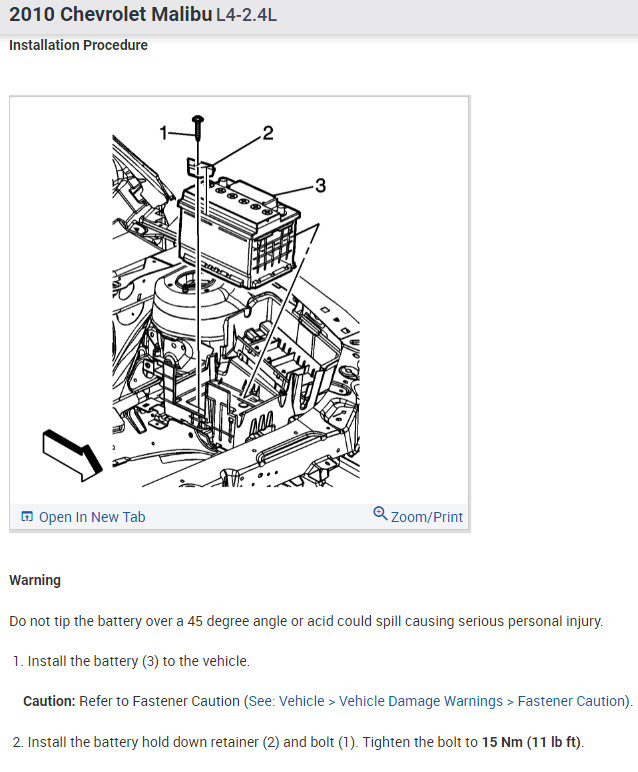 2010 Chevrolet Malibu L4-2.4L

Installation Procedure

1
2
3

Open In New Tab
Zoom/Print

Warning

Do not tip the battery over a 45 degree angle or acid could spill causing serious personal injury.

1. Install the battery (3) to the vehicle.

Caution: Refer to Fastener Caution (See: Vehicle > Vehicle Damage Warnings > Fastener Caution).

2. Install the battery hold down retainer (2) and bolt (1). Tighten the bolt to 15 Nm (11 lb ft).