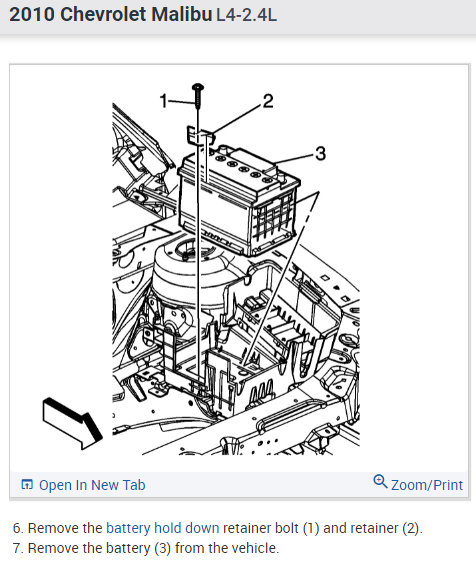 2010 Chevrolet Malibu L4-2.4L

1
2
3

Open In New Tab
Zoom/Print

6. Remove the battery hold down retainer bolt (1) and retainer (2).
7. Remove the battery (3) from the vehicle.