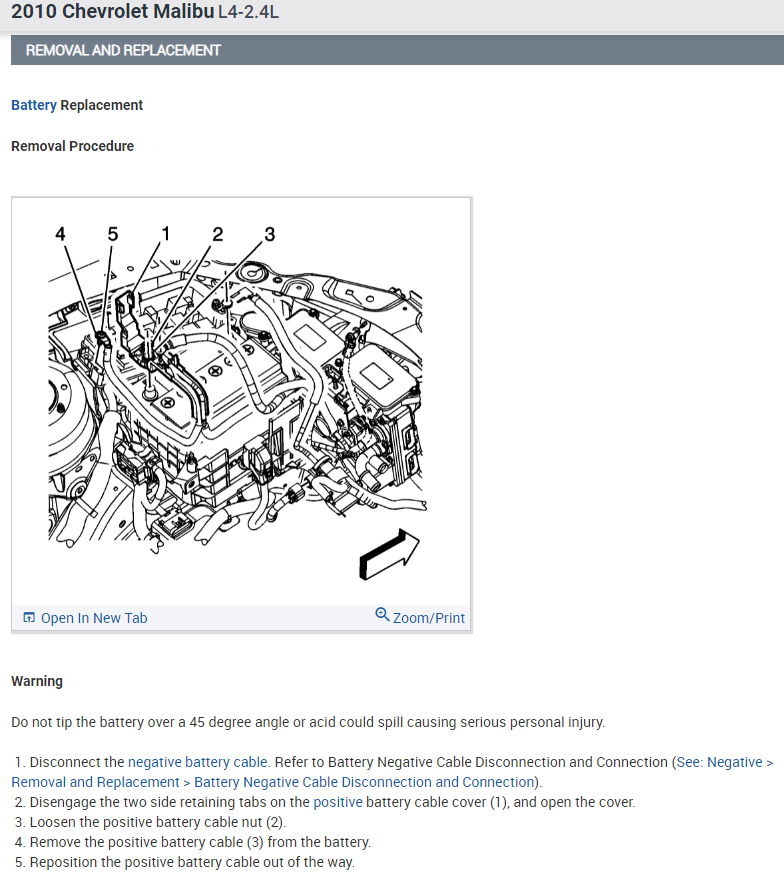 2010 Chevrolet Malibu L4-2.4L

REMOVAL AND REPLACEMENT

Battery Replacement

Removal Procedure

4 5 1 2 3

Open In New Tab
Zoom/Print

Warning

Do not tip the battery over a 45 degree angle or acid could spill causing serious personal injury.

1. Disconnect the negative battery cable. Refer to Battery Negative Cable Disconnection and Connection (See: Negative > Removal and Replacement > Battery Negative Cable Disconnection and Connection).
2. Disengage the two side retaining tabs on the positive battery cable cover (1), and open the cover.
3. Loosen the positive battery cable nut (2).
4. Remove the positive battery cable (3) from the battery.
5. Reposition the positive battery cable out of the way.