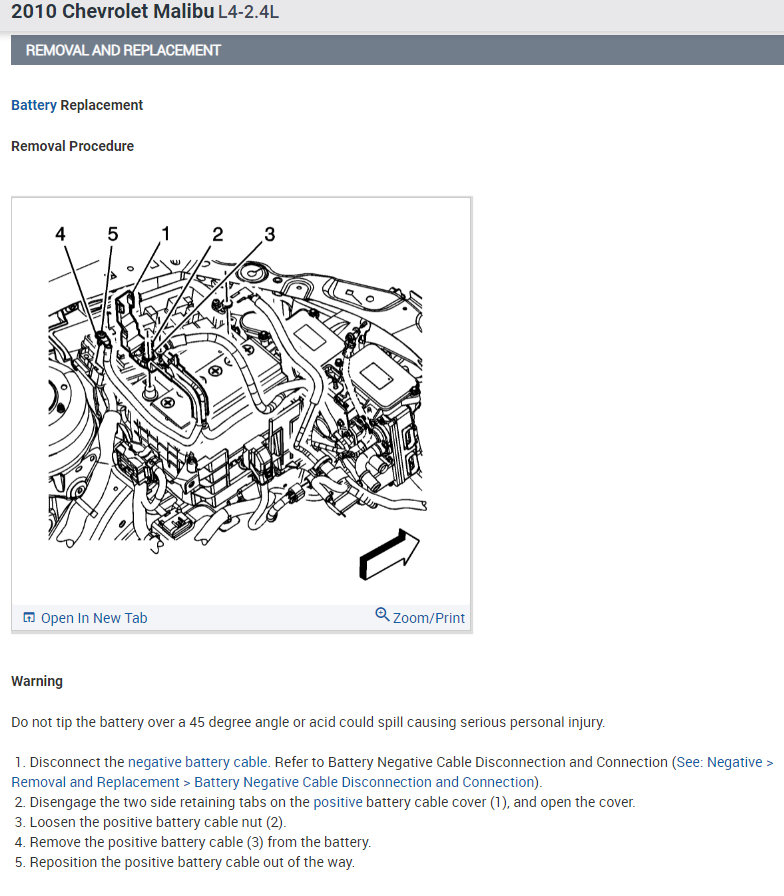 2010 Chevrolet Malibu L4-2.4L

REMOVAL AND REPLACEMENT

Battery Replacement

Removal Procedure

4 5 1 2 3

Open In New Tab

Zoom/Print

Warning

Do not tip the battery over a 45 degree angle or acid could spill causing serious personal injury.

1. Disconnect the negative battery cable. Refer to Battery Negative Cable Disconnection and Connection (See: Negative > Removal and Replacement > Battery Negative Cable Disconnection and Connection).
2. Disengage the two side retaining tabs on the positive battery cable cover (1), and open the cover.
3. Loosen the positive battery cable nut (2).
4. Remove the positive battery cable (3) from the battery.
5. Reposition the positive battery cable out of the way.