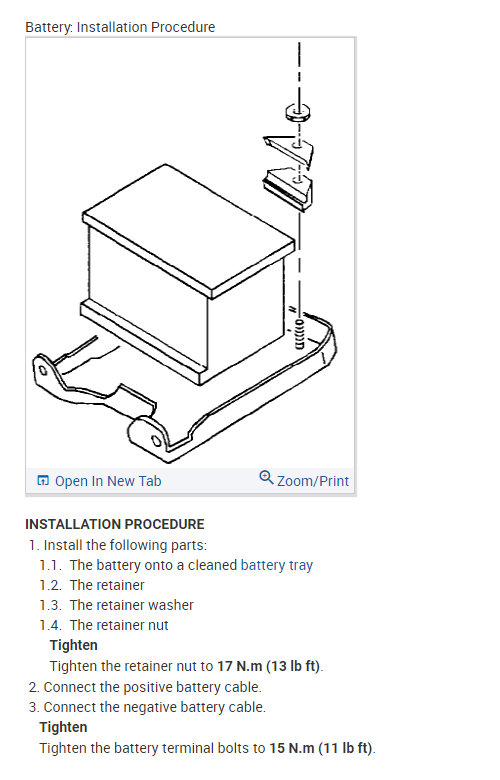 Battery: Installation Procedure

Open In New Tab

Zoom/Print

INSTALLATION PROCEDURE

1. Install the following parts:

1.1. The battery onto a cleaned battery tray

1.2. The retainer

1.3. The retainer washer

1.4. The retainer nut

Tighten

Tighten the retainer nut to 17 N.m (13 lb ft).

2. Connect the positive battery cable.

3. Connect the negative battery cable.

Tighten

Tighten the battery terminal bolts to 15 N.m (11 lb ft).