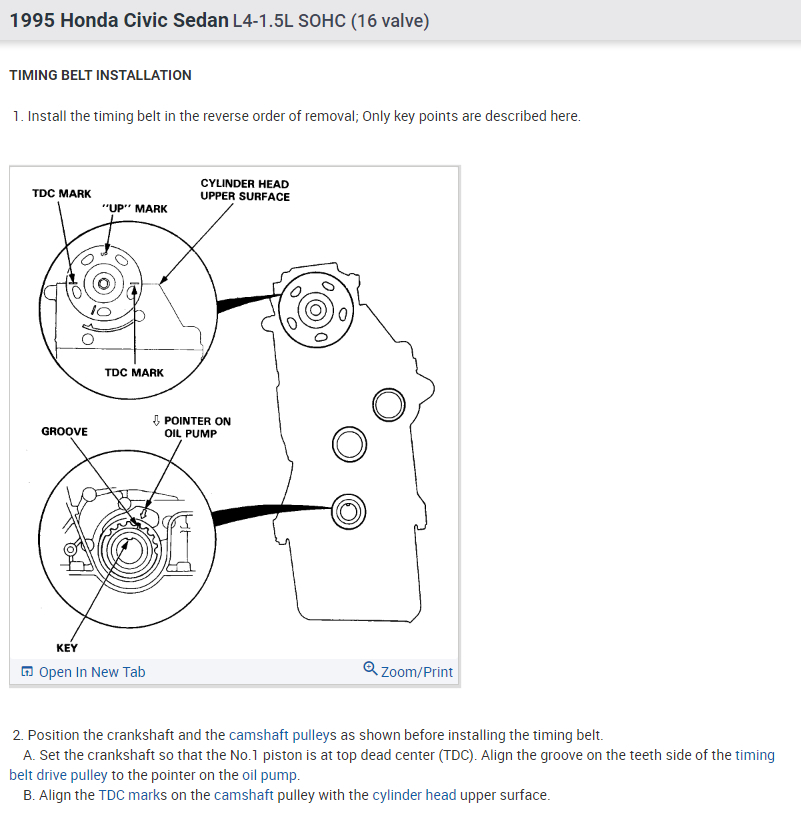 1995 Honda Civic Sedan L4-1.5L SOHC (16 valve)

TIMING BELT INSTALLATION

1. Install the timing belt in the reverse order of removal; Only key points are described here.

TDC MARK
"UP" MARK
CYLINDER HEAD UPPER SURFACE
TDC MARK
GROOVE
POINTER ON OIL PUMP
KEY

Open In New Tab
Zoom/Print

2. Position the crankshaft and the camshaft pulleys as shown before installing the timing belt.
A. Set the crankshaft so that the No.1 piston is at top dead center (TDC). Align the groove on the teeth side of the timing belt drive pulley to the pointer on the oil pump.
B. Align the TDC marks on the camshaft pulley with the cylinder head upper surface.