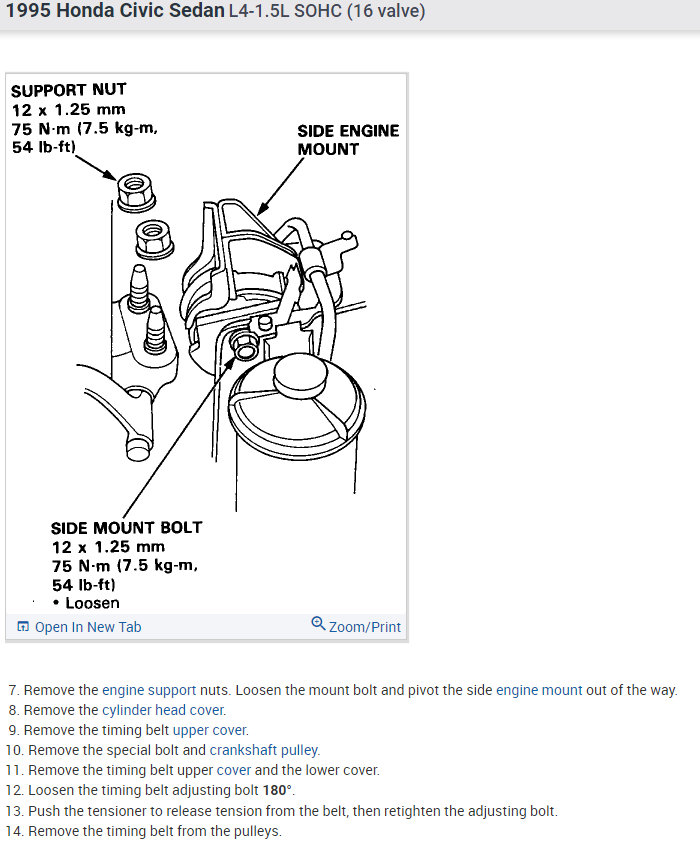 1995 Honda Civic Sedan L4-1.5L SOHC (16 valve)

SUPPORT NUT
12 x 1.25 mm
75 N·m (7.5 kg-m, 54 lb-ft)

SIDE ENGINE MOUNT

SIDE MOUNT BOLT
12 x 1.25 mm
75 N·m (7.5 kg-m, 54 lb-ft)
• Loosen

Open In New Tab
Zoom/Print

7. Remove the engine support nuts. Loosen the mount bolt and pivot the side engine mount out of the way.
8. Remove the cylinder head cover.
9. Remove the timing belt upper cover.
10. Remove the special bolt and crankshaft pulley.
11. Remove the timing belt upper cover and the lower cover.
12. Loosen the timing belt adjusting bolt 180°.
13. Push the tensioner to release tension from the belt, then retighten the adjusting bolt.
14. Remove the timing belt from the pulleys.