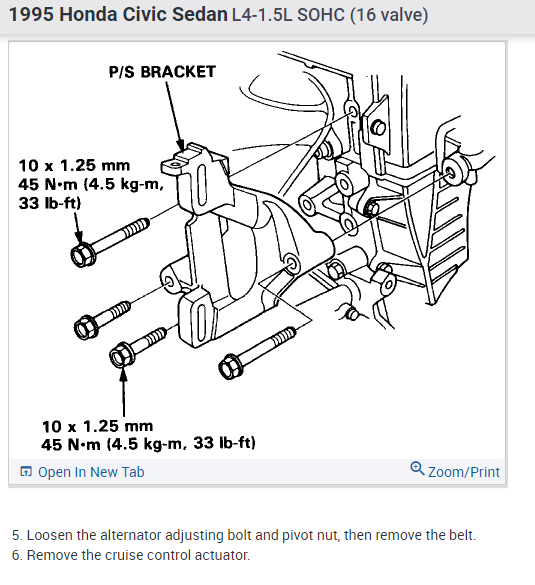 1995 Honda Civic Sedan L4-1.5L SOHC (16 valve)

P/S BRACKET

10 x 1.25 mm
45 N·m (4.5 kg-m, 33 lb-ft)

10 x 1.25 mm
45 N·m (4.5 kg-m, 33 lb-ft)

Open In New Tab

Zoom/Print

5. Loosen the alternator adjusting bolt and pivot nut, then remove the belt.
6. Remove the cruise control actuator.