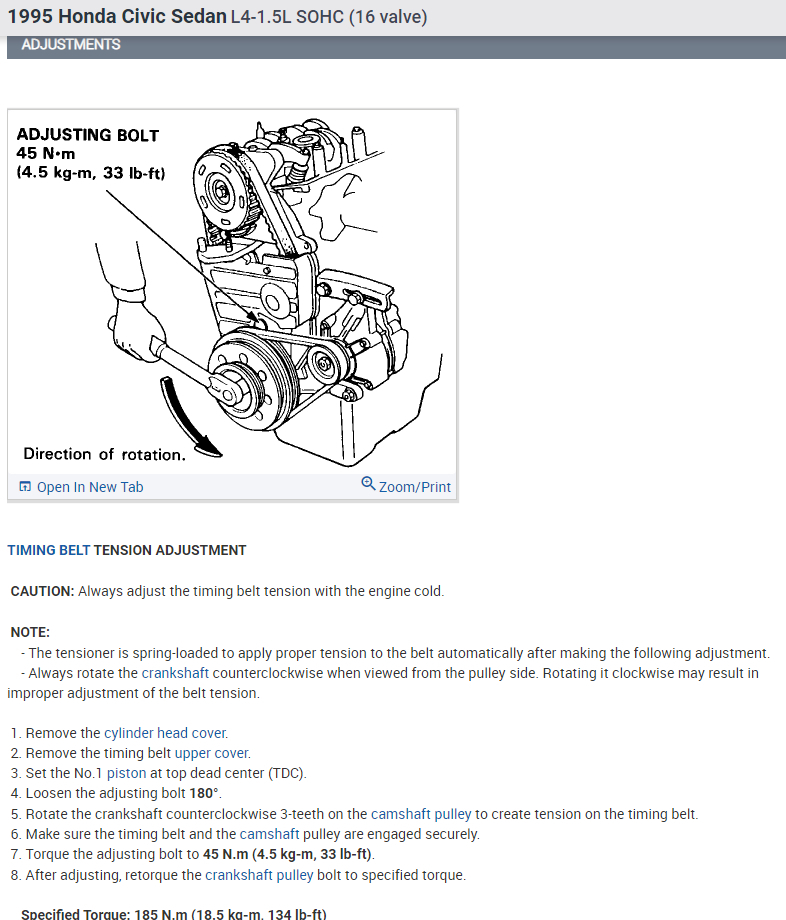 1995 Honda Civic Sedan L4-1.5L SOHC (16 valve)

ADJUSTMENTS

ADJUSTING BOLT
45 N•m
(4.5 kg-m, 33 lb-ft)

Direction of rotation.

Open In New Tab

Zoom/Print

TIMING BELT TENSION ADJUSTMENT

CAUTION: Always adjust the timing belt tension with the engine cold.

NOTE:
- The tensioner is spring-loaded to apply proper tension to the belt automatically after making the following adjustment.
- Always rotate the crankshaft counterclockwise when viewed from the pulley side. Rotating it clockwise may result in improper adjustment of the belt tension.

1. Remove the cylinder head cover.
2. Remove the timing belt upper cover.
3. Set the No.1 piston at top dead center (TDC).
4. Loosen the adjusting bolt 180°.
5. Rotate the crankshaft counterclockwise 3-teeth on the camshaft pulley to create tension on the timing belt.
6. Make sure the timing belt and the camshaft pulley are engaged securely.
7. Torque the adjusting bolt to 45 N.m (4.5 kg-m, 33 lb-ft).
8. After adjusting, retorque the crankshaft pulley bolt to specified torque.

Specified Torque: 185 N.m (18.5 kg-m, 134 lb-ft)