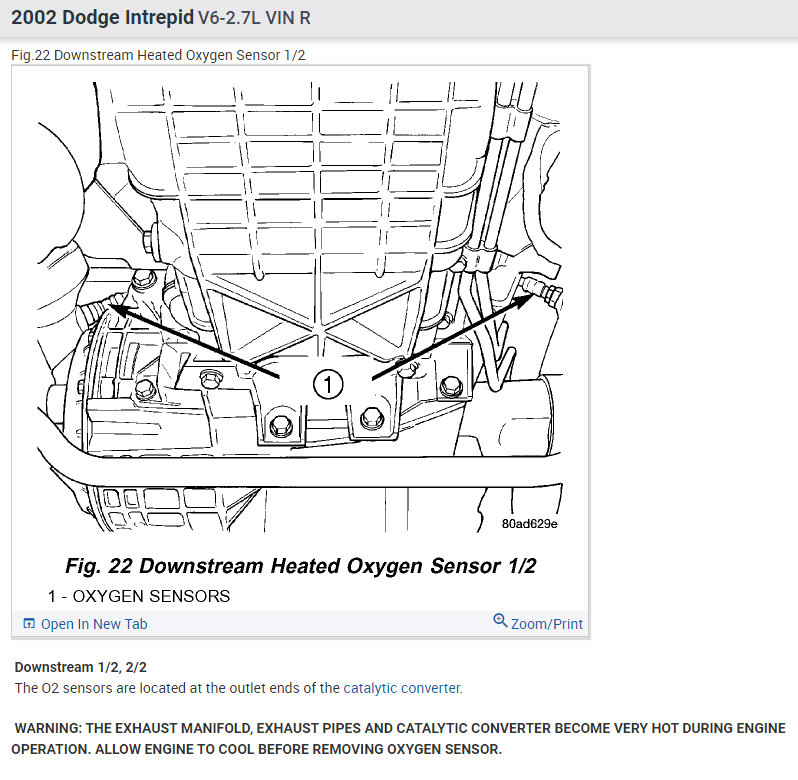 2002 Dodge Intrepid V6-2.7L VIN R

Fig.22 Downstream Heated Oxygen Sensor 1/2

1

80ad629e

Fig. 22 Downstream Heated Oxygen Sensor 1/2

1 - OXYGEN SENSORS

Open In New Tab

Zoom/Print

Downstream 1/2, 2/2

The O2 sensors are located at the outlet ends of the catalytic converter.

WARNING: THE EXHAUST MANIFOLD, EXHAUST PIPES AND CATALYTIC CONVERTER BECOME VERY HOT DURING ENGINE OPERATION. ALLOW ENGINE TO COOL BEFORE REMOVING OXYGEN SENSOR.