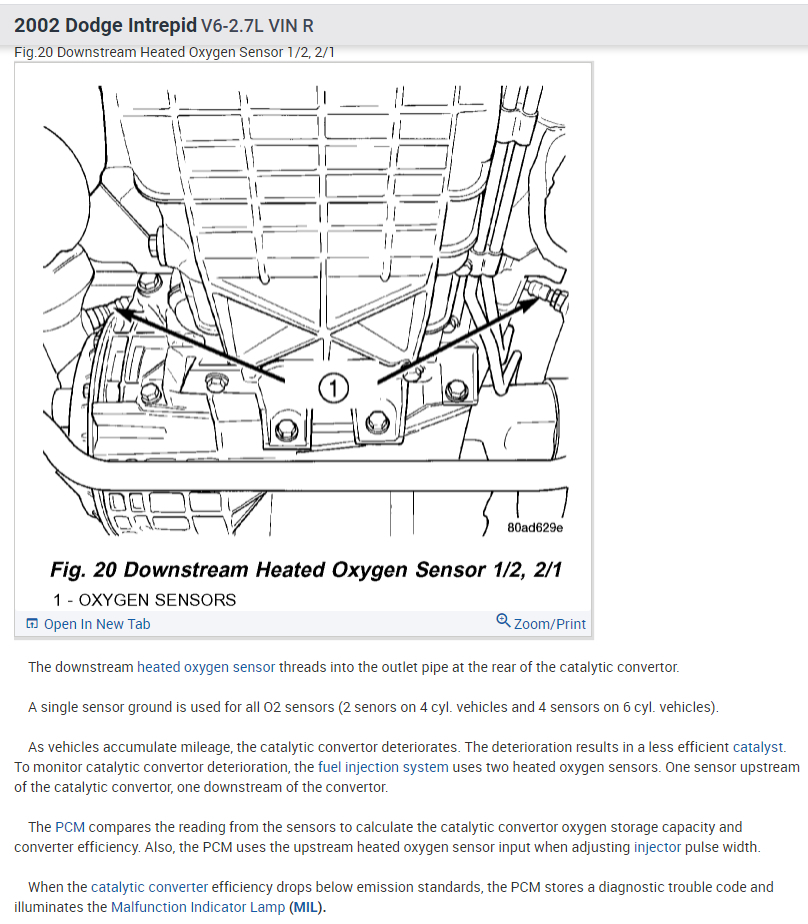 2002 Dodge Intrepid V6-2.7L VIN R

Fig.20 Downstream Heated Oxygen Sensor 1/2, 2/1

1

80ad629e

Fig. 20 Downstream Heated Oxygen Sensor 1/2, 2/1

1 - OXYGEN SENSORS

Open In New Tab

Zoom/Print

The downstream heated oxygen sensor threads into the outlet pipe at the rear of the catalytic convertor.

A single sensor ground is used for all O2 sensors (2 senors on 4 cyl. vehicles and 4 sensors on 6 cyl. vehicles).

As vehicles accumulate mileage, the catalytic convertor deteriorates. The deterioration results in a less efficient catalyst. To monitor catalytic convertor deterioration, the fuel injection system uses two heated oxygen sensors. One sensor upstream of the catalytic convertor, one downstream of the convertor.

The PCM compares the reading from the sensors to calculate the catalytic convertor oxygen storage capacity and converter efficiency. Also, the PCM uses the upstream heated oxygen sensor input when adjusting injector pulse width.

When the catalytic converter efficiency drops below emission standards, the PCM stores a diagnostic trouble code and illuminates the Malfunction Indicator Lamp (MIL).