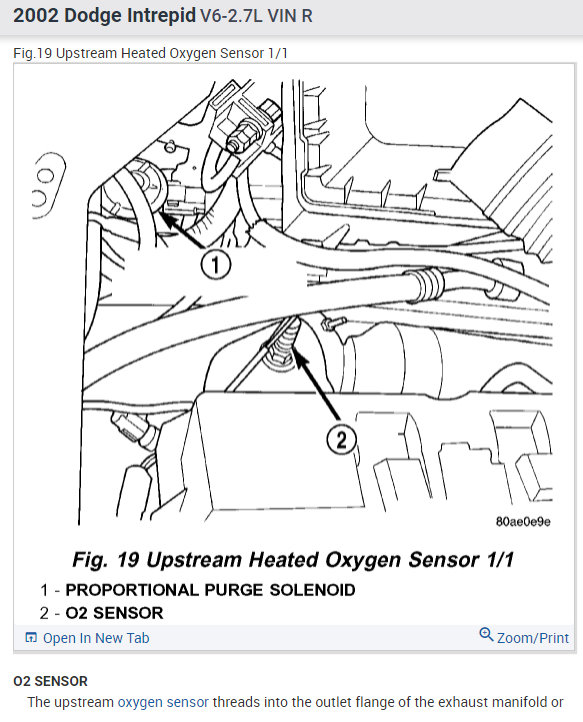 2002 Dodge Intrepid V6-2.7L VIN R

Fig.19 Upstream Heated Oxygen Sensor 1/1

1

2

80ae0e9e

Fig. 19 Upstream Heated Oxygen Sensor 1/1

1 - PROPORTIONAL PURGE SOLENOID

2 - O2 SENSOR

Open In New Tab

Zoom/Print

O2 SENSOR

The upstream oxygen sensor threads into the outlet flange of the exhaust manifold or