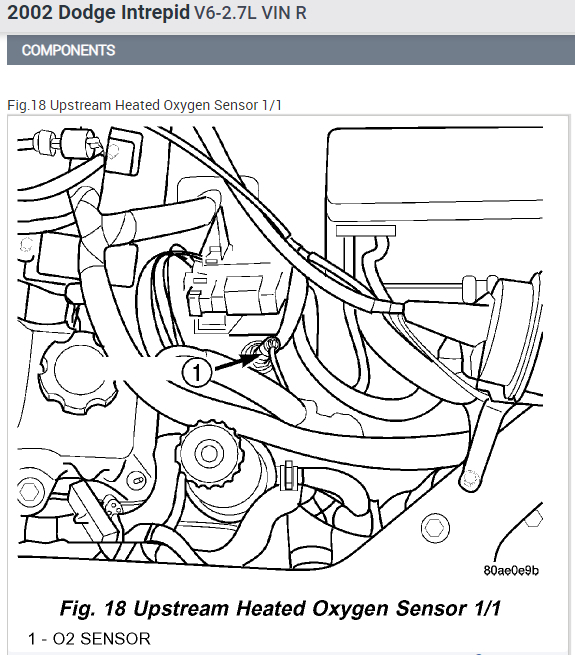 2002 Dodge Intrepid V6-2.7L VIN R

COMPONENTS

Fig.18 Upstream Heated Oxygen Sensor 1/1

1

80ae0e9b

Fig. 18 Upstream Heated Oxygen Sensor 1/1

1 - O2 SENSOR