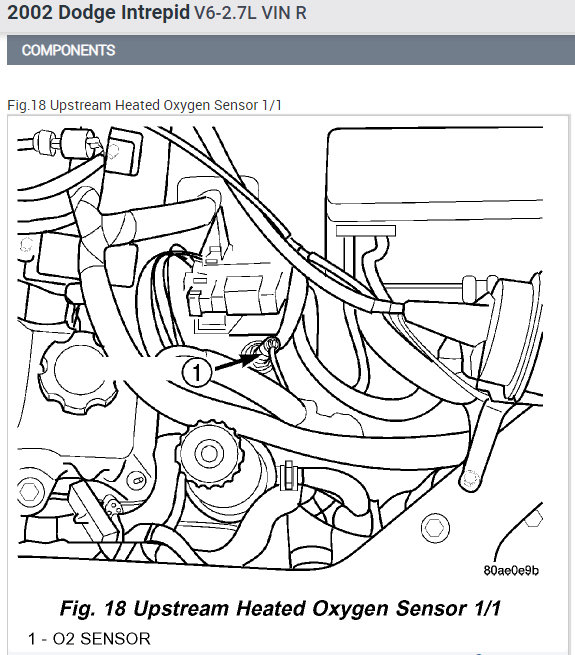 2002 Dodge Intrepid V6-2.7L VIN R

COMPONENTS

Fig.18 Upstream Heated Oxygen Sensor 1/1

1

80ae0e9b

Fig. 18 Upstream Heated Oxygen Sensor 1/1

1 - O2 SENSOR