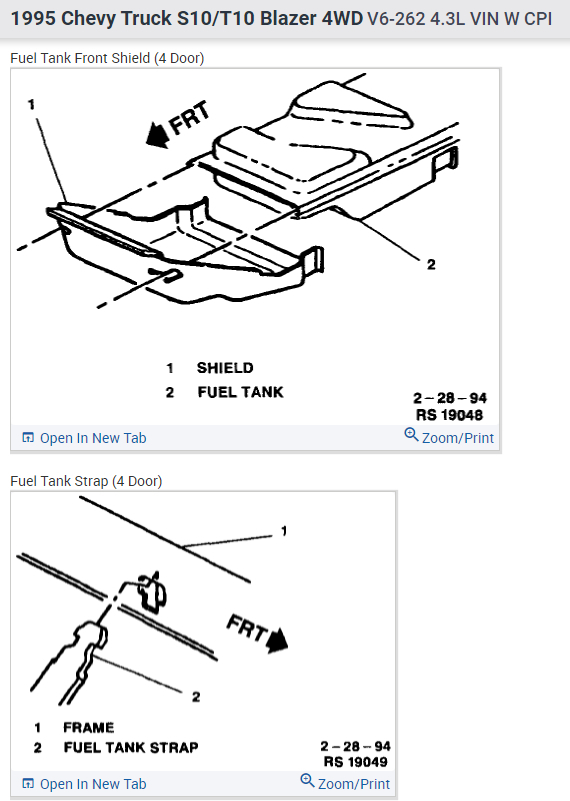 1995 Chevy Truck S10/T10 Blazer 4WD V6-262 4.3L VIN W CPI

Fuel Tank Front Shield (4 Door)

1

FRT

2

1 SHIELD
2 FUEL TANK

2 – 28 – 94
RS 19048

Open In New Tab

Zoom/Print

Fuel Tank Strap (4 Door)

1

FRT

2

1 FRAME
2 FUEL TANK STRAP

2 – 28 – 94
RS 19049

Open In New Tab

Zoom/Print