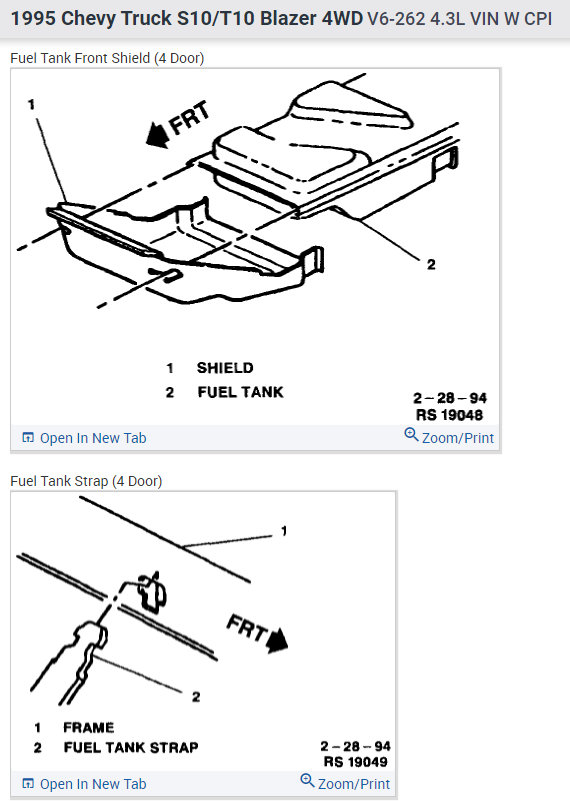 1995 Chevy Truck S10/T10 Blazer 4WD V6-262 4.3L VIN W CPI

Fuel Tank Front Shield (4 Door)

1

FRT

2

1 SHIELD
2 FUEL TANK

2 – 28 – 94
RS 19048

Open In New Tab

Zoom/Print

Fuel Tank Strap (4 Door)

1

FRT

2

1 FRAME
2 FUEL TANK STRAP

2 – 28 – 94
RS 19049

Open In New Tab

Zoom/Print