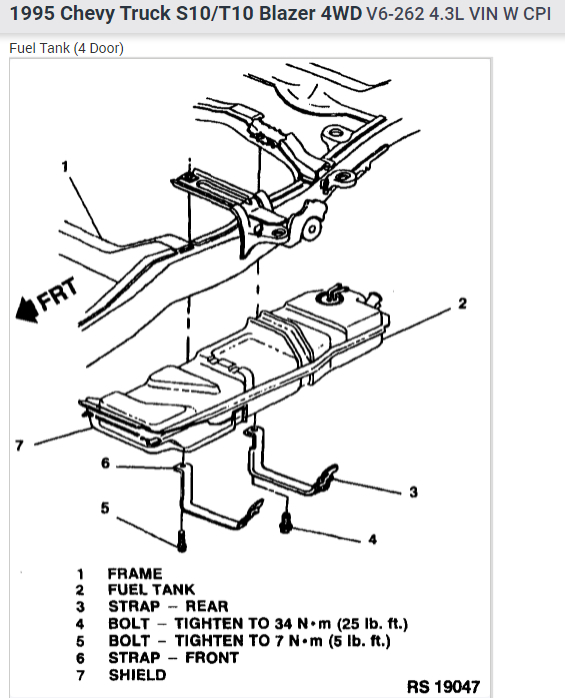 1995 Chevy Truck S10/T10 Blazer 4WD V6-262 4.3L VIN W CPI

Fuel Tank (4 Door)

1

FRT

2

7

6

3

5

4

1 FRAME
2 FUEL TANK
3 STRAP – REAR
4 BOLT – TIGHTEN TO 34 N•m (25 lb. ft.)
5 BOLT – TIGHTEN TO 7 N•m (5 lb. ft.)
6 STRAP – FRONT
7 SHIELD

RS 19047