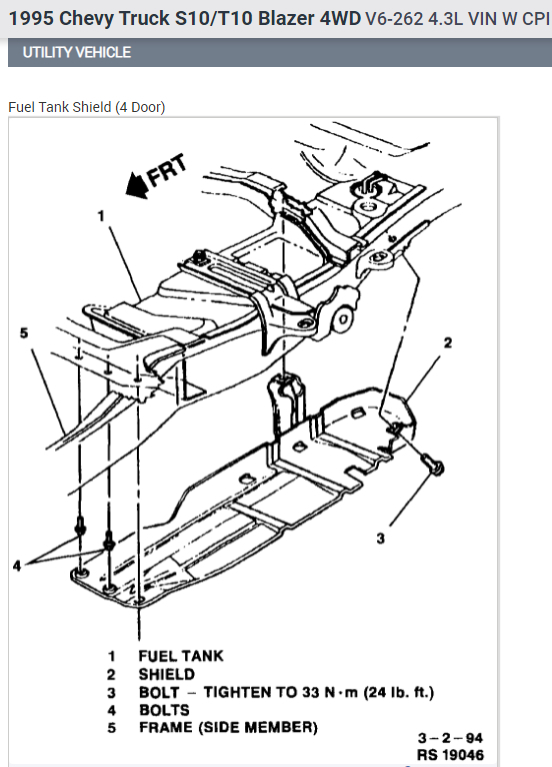 1995 Chevy Truck S10/T10 Blazer 4WD V6-262 4.3L VIN W CPI

UTILITY VEHICLE

Fuel Tank Shield (4 Door)

FRT

1

5

2

3

4

1 FUEL TANK
2 SHIELD
3 BOLT – TIGHTEN TO 33 N·m (24 lb. ft.)
4 BOLTS
5 FRAME (SIDE MEMBER)

3–2–94
RS 19046