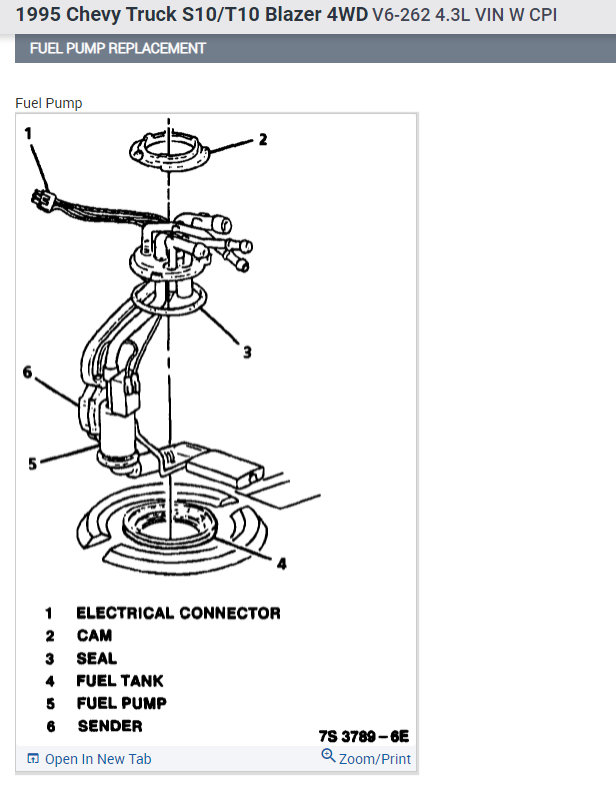 1995 Chevy Truck S10/T10 Blazer 4WD V6-262 4.3L VIN W CPI

FUEL PUMP REPLACEMENT

Fuel Pump

1
2
3
6
5
4

1 ELECTRICAL CONNECTOR
2 CAM
3 SEAL
4 FUEL TANK
5 FUEL PUMP
6 SENDER

7S 3789 – 6E

Open In New Tab
Zoom/Print