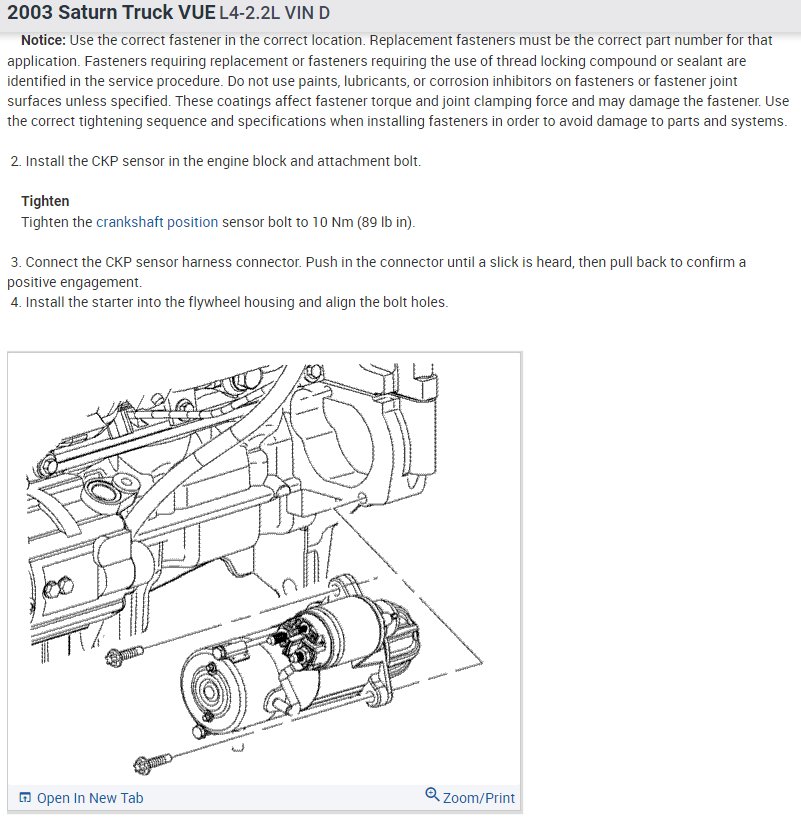 2003 Saturn Truck VUE L4-2.2L VIN D

Notice: Use the correct fastener in the correct location. Replacement fasteners must be the correct part number for that application. Fasteners requiring replacement or fasteners requiring the use of thread locking compound or sealant are identified in the service procedure. Do not use paints, lubricants, or corrosion inhibitors on fasteners or fastener joint surfaces unless specified. These coatings affect fastener torque and joint clamping force and may damage the fastener. Use the correct tightening sequence and specifications when installing fasteners in order to avoid damage to parts and systems.

2. Install the CKP sensor in the engine block and attachment bolt.

Tighten
Tighten the crankshaft position sensor bolt to 10 Nm (89 lb in).

3. Connect the CKP sensor harness connector. Push in the connector until a slick is heard, then pull back to confirm a positive engagement.
4. Install the starter into the flywheel housing and align the bolt holes.

Open In New Tab
Zoom/Print