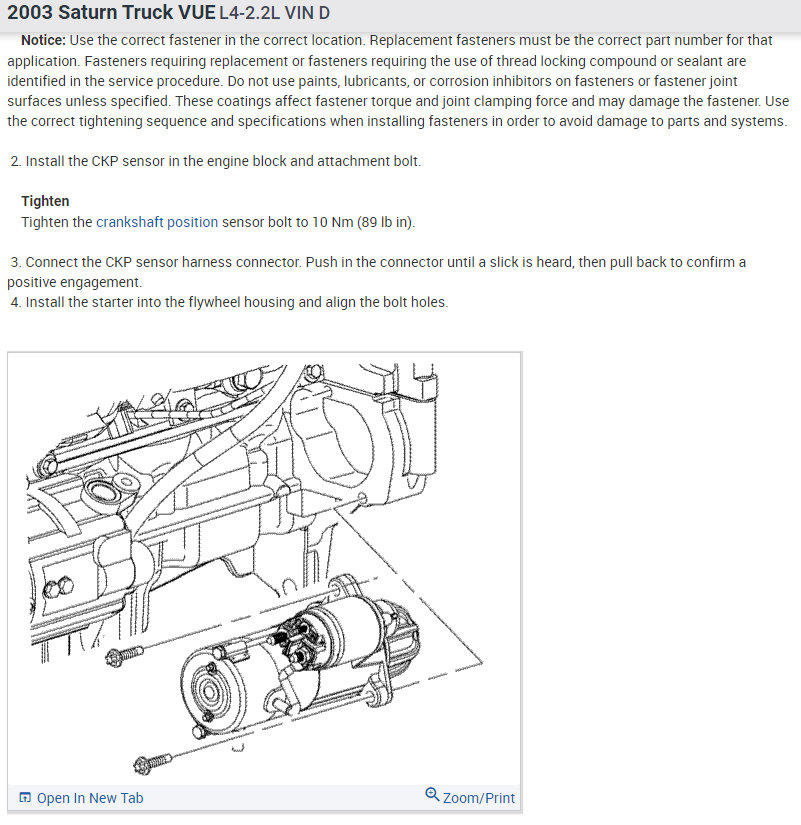 2003 Saturn Truck VUE L4-2.2L VIN D

Notice: Use the correct fastener in the correct location. Replacement fasteners must be the correct part number for that application. Fasteners requiring replacement or fasteners requiring the use of thread locking compound or sealant are identified in the service procedure. Do not use paints, lubricants, or corrosion inhibitors on fasteners or fastener joint surfaces unless specified. These coatings affect fastener torque and joint clamping force and may damage the fastener. Use the correct tightening sequence and specifications when installing fasteners in order to avoid damage to parts and systems.

2. Install the CKP sensor in the engine block and attachment bolt.

Tighten
Tighten the crankshaft position sensor bolt to 10 Nm (89 lb in).

3. Connect the CKP sensor harness connector. Push in the connector until a slick is heard, then pull back to confirm a positive engagement.
4. Install the starter into the flywheel housing and align the bolt holes.

Open In New Tab
Zoom/Print