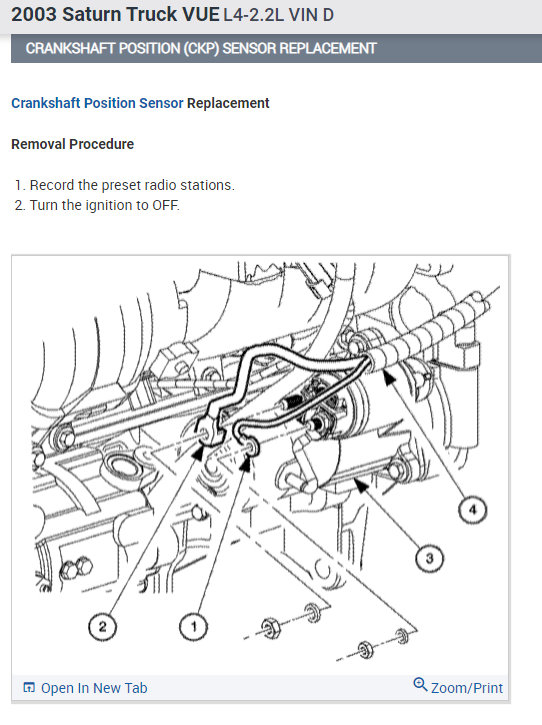 2003 Saturn Truck VUE L4-2.2L VIN D

CRANKSHAFT POSITION (CKP) SENSOR REPLACEMENT

Crankshaft Position Sensor Replacement

Removal Procedure

1. Record the preset radio stations.
2. Turn the ignition to OFF.

4

3

2

1

Open In New Tab

Zoom/Print