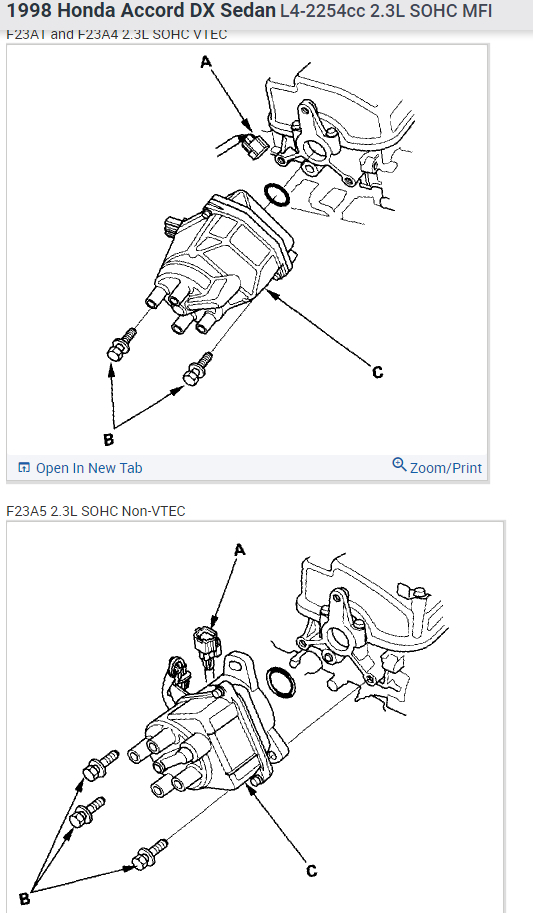 1998 Honda Accord DX Sedan L4-2254cc 2.3L SOHC MFI

F23A1 and F23A4 2.3L SOHC VTEC

A

C

B

Open In New Tab

Zoom/Print

F23A5 2.3L SOHC Non-VTEC

A

C

B