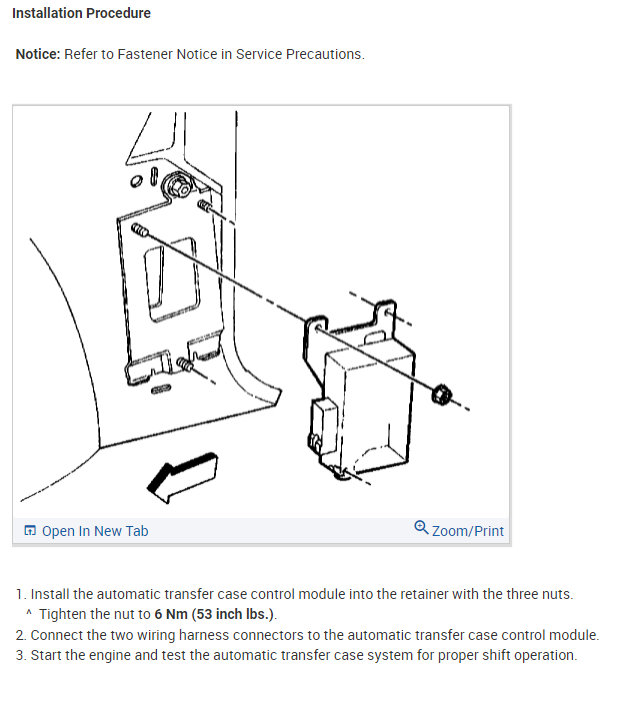 Installation Procedure

Notice: Refer to Fastener Notice in Service Precautions.

Open In New Tab

Zoom/Print

1. Install the automatic transfer case control module into the retainer with the three nuts.
^ Tighten the nut to 6 Nm (53 inch lbs.).
2. Connect the two wiring harness connectors to the automatic transfer case control module.
3. Start the engine and test the automatic transfer case system for proper shift operation.