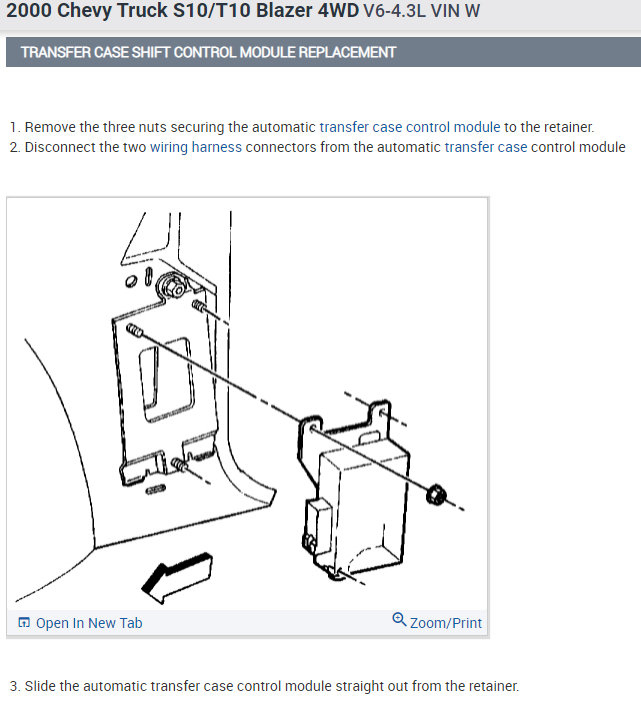 2000 Chevy Truck S10/T10 Blazer 4WD V6-4.3L VIN W

TRANSFER CASE SHIFT CONTROL MODULE REPLACEMENT

1. Remove the three nuts securing the automatic transfer case control module to the retainer.
2. Disconnect the two wiring harness connectors from the automatic transfer case control module

Open In New Tab

Zoom/Print

3. Slide the automatic transfer case control module straight out from the retainer.