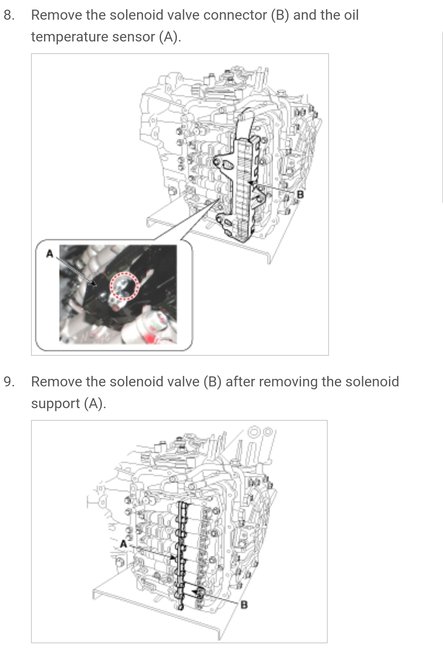 8. Remove the solenoid valve connector (B) and the oil temperature sensor (A).

B

A

9. Remove the solenoid valve (B) after removing the solenoid support (A).

A

B