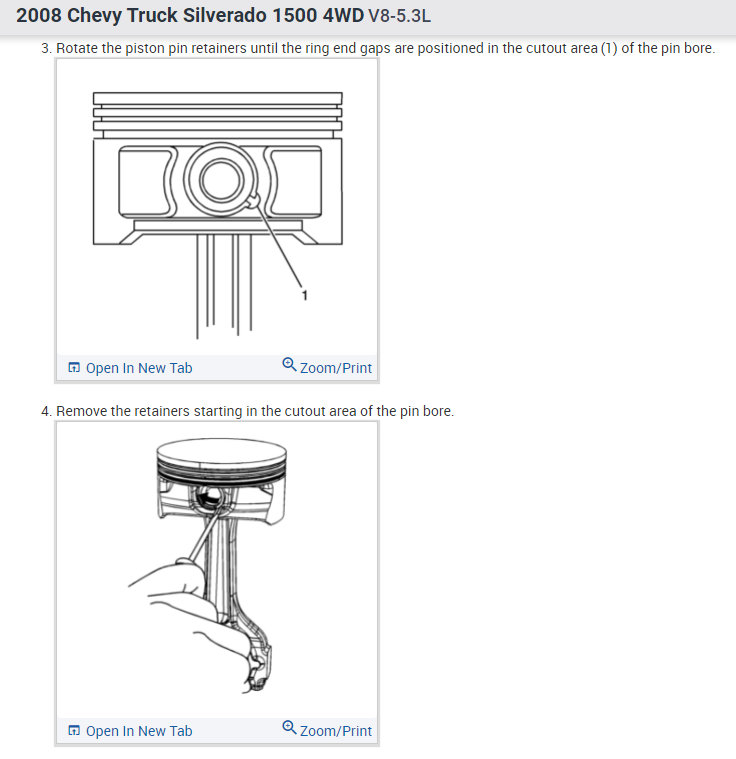 2008 Chevy Truck Silverado 1500 4WD V8-5.3L

3. Rotate the piston pin retainers until the ring end gaps are positioned in the cutout area (1) of the pin bore.

1

Open In New Tab Zoom/Print

4. Remove the retainers starting in the cutout area of the pin bore.

Open In New Tab Zoom/Print