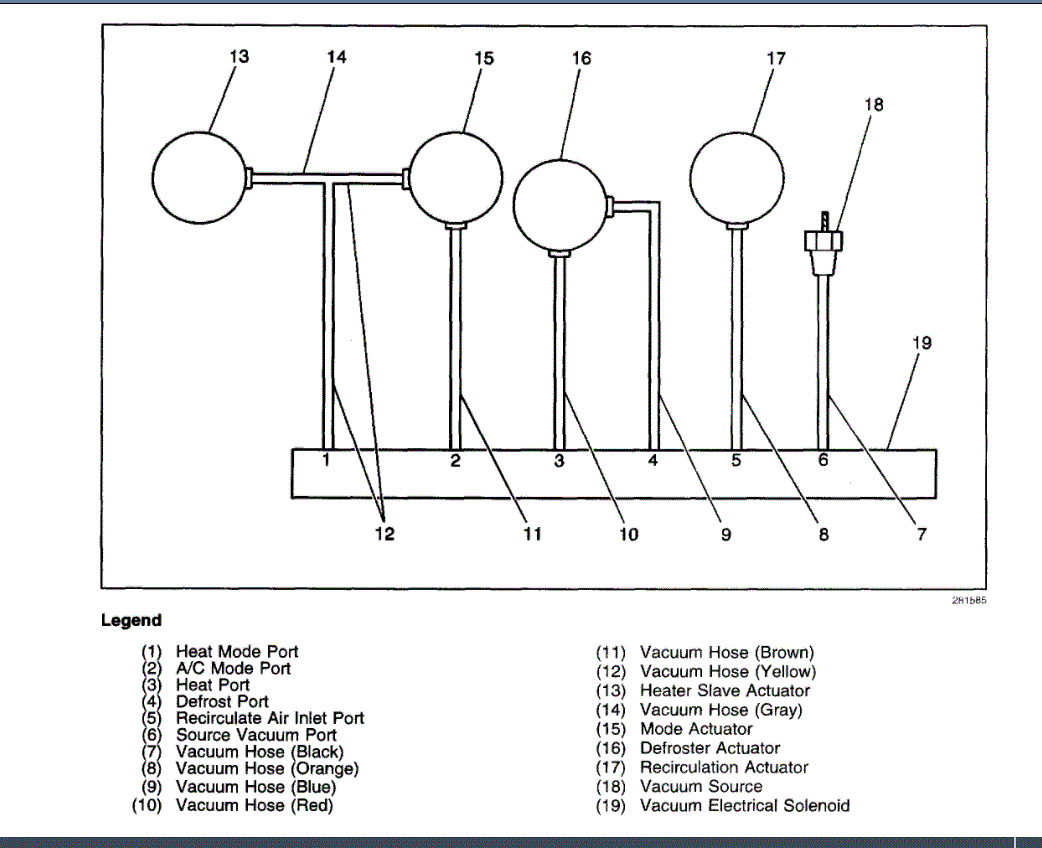 13
14
15
16
17
18
19
1
2
3
4
5
6
12
11
10
9
8
7
281585

Legend

(1) Heat Mode Port
(2) A/C Mode Port
(3) Heat Port
(4) Defrost Port
(5) Recirculate Air Inlet Port
(6) Source Vacuum Port
(7) Vacuum Hose (Black)
(8) Vacuum Hose (Orange)
(9) Vacuum Hose (Blue)
(10) Vacuum Hose (Red)

(11) Vacuum Hose (Brown)
(12) Vacuum Hose (Yellow)
(13) Heater Slave Actuator
(14) Vacuum Hose (Gray)
(15) Mode Actuator
(16) Defroster Actuator
(17) Recirculation Actuator
(18) Vacuum Source
(19) Vacuum Electrical Solenoid