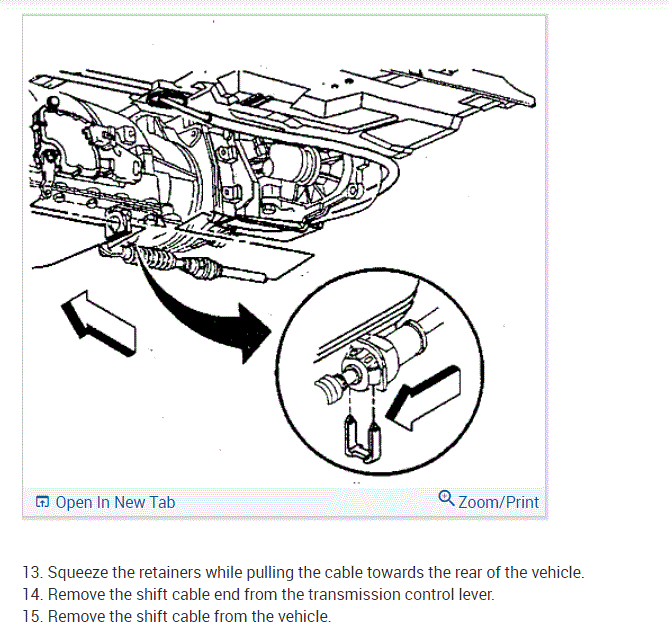 Open In New Tab

Zoom/Print

13. Squeeze the retainers while pulling the cable towards the rear of the vehicle.
14. Remove the shift cable end from the transmission control lever.
15. Remove the shift cable from the vehicle.