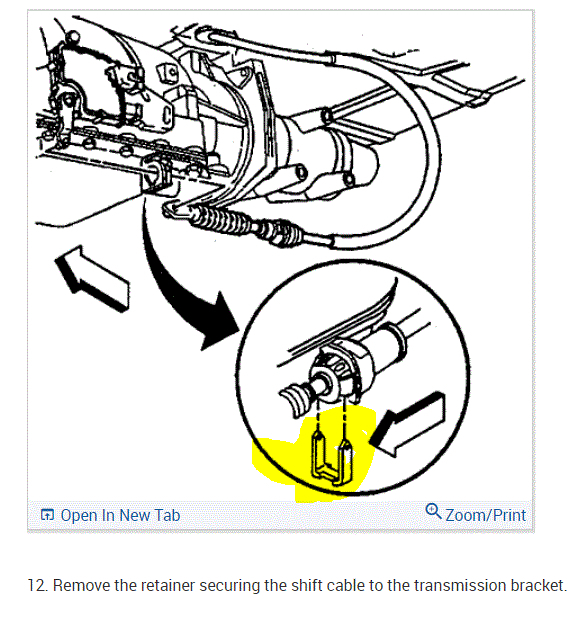 Open In New Tab

Zoom/Print

12. Remove the retainer securing the shift cable to the transmission bracket.