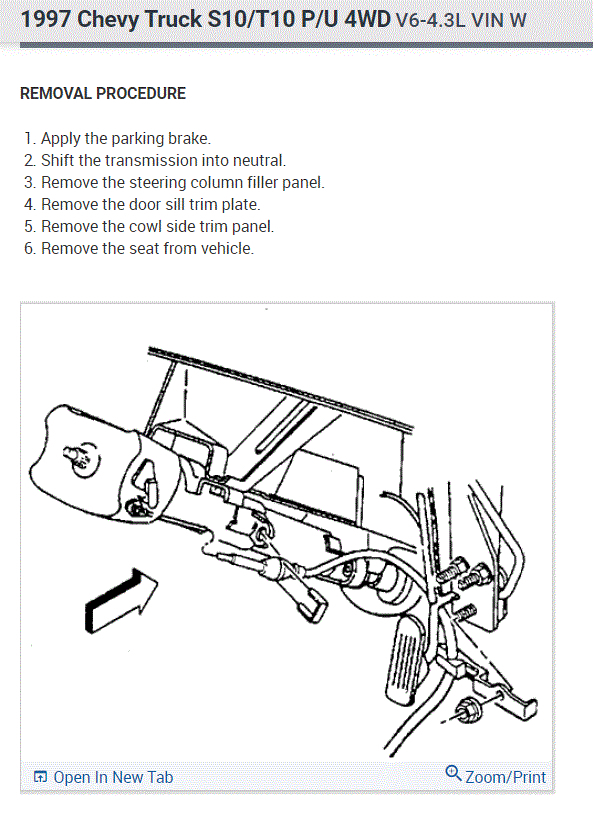 1997 Chevy Truck S10/T10 P/U 4WD V6-4.3L VIN W

REMOVAL PROCEDURE

1. Apply the parking brake.
2. Shift the transmission into neutral.
3. Remove the steering column filler panel.
4. Remove the door sill trim plate.
5. Remove the cowl side trim panel.
6. Remove the seat from vehicle.

Open In New Tab

Zoom/Print