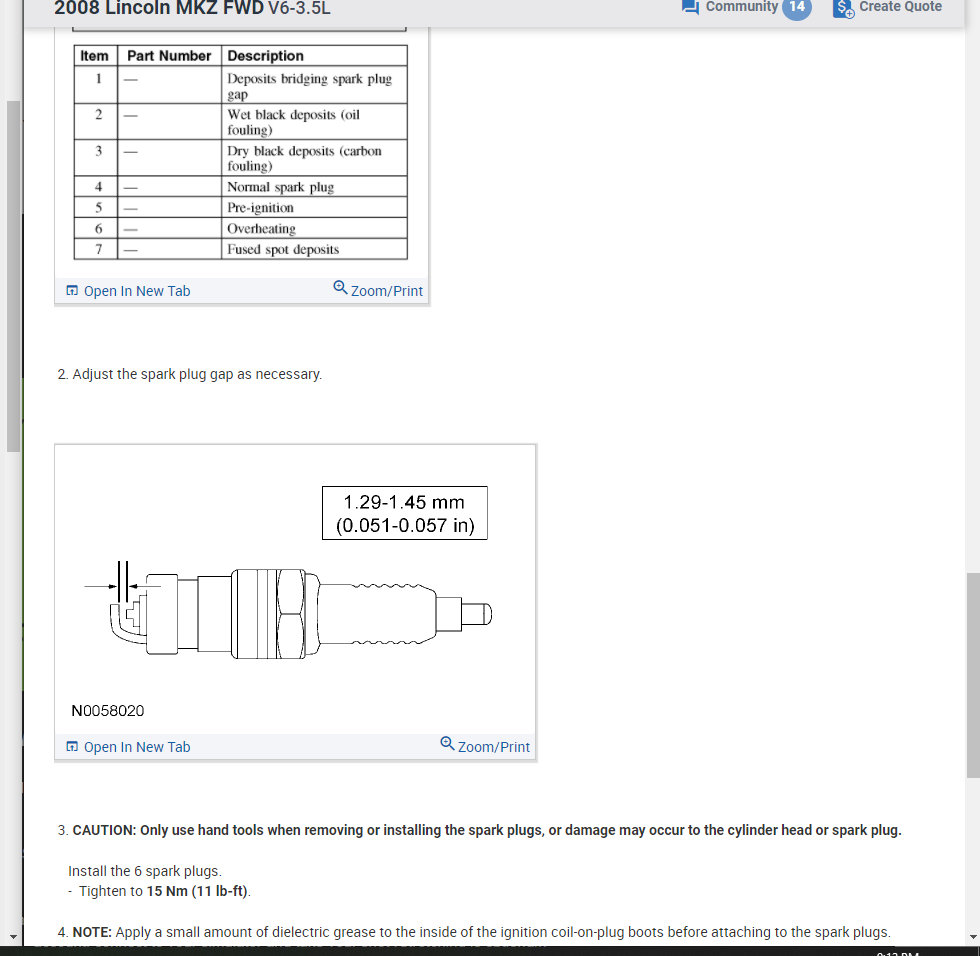 2008 Lincoln MKZ FWD V6-3.5L

Community 14

Create Quote

| Item | Part Number | Description |
|---|---|---|
| 1 | — | Deposits bridging spark plug gap |
| 2 | — | Wet black deposits (oil fouling) |
| 3 | — | Dry black deposits (carbon fouling) |
| 4 | — | Normal spark plug |
| 5 | — | Pre-ignition |
| 6 | — | Overheating |
| 7 | — | Fused spot deposits |

Open In New Tab

Zoom/Print

2. Adjust the spark plug gap as necessary.

1.29-1.45 mm
(0.051-0.057 in)

N0058020

Open In New Tab

Zoom/Print

3. CAUTION: Only use hand tools when removing or installing the spark plugs, or damage may occur to the cylinder head or spark plug.

Install the 6 spark plugs.
- Tighten to 15 Nm (11 lb-ft).

4. NOTE: Apply a small amount of dielectric grease to the inside of the ignition coil-on-plug boots before attaching to the spark plugs.