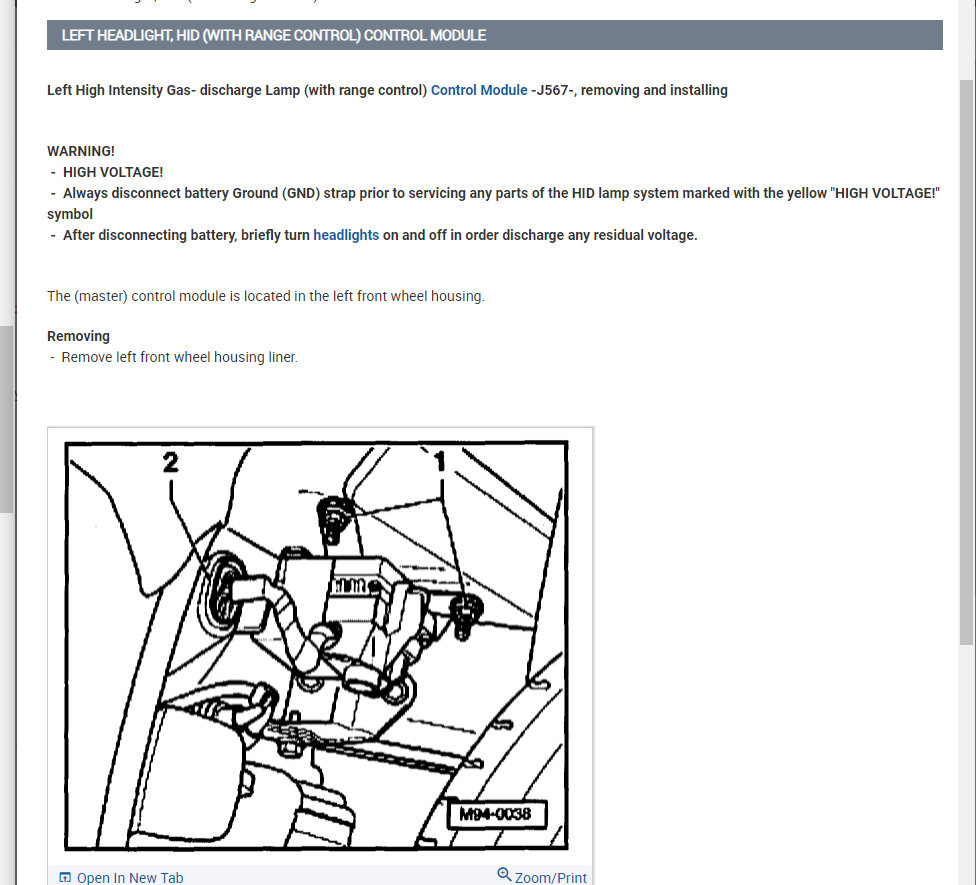 LEFT HEADLIGHT, HID (WITH RANGE CONTROL) CONTROL MODULE

Left High Intensity Gas- discharge Lamp (with range control) Control Module -J567-, removing and installing

WARNING!
- HIGH VOLTAGE!
- Always disconnect battery Ground (GND) strap prior to servicing any parts of the HID lamp system marked with the yellow "HIGH VOLTAGE!" symbol
- After disconnecting battery, briefly turn headlights on and off in order discharge any residual voltage.

The (master) control module is located in the left front wheel housing.

Removing
- Remove left front wheel housing liner.

2

1

M94-0038

Open In New Tab

Zoom/Print