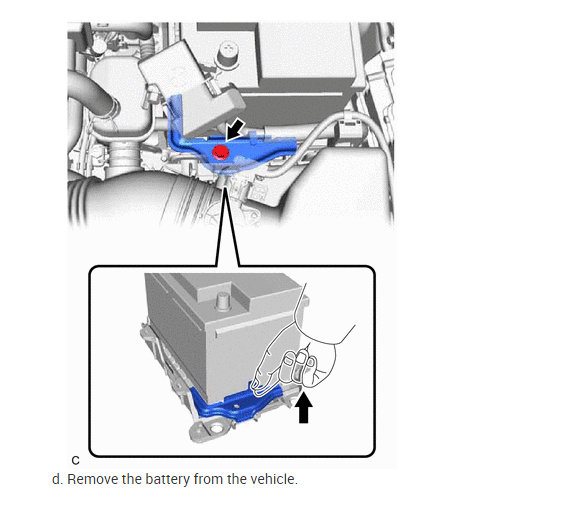 C

d. Remove the battery from the vehicle.