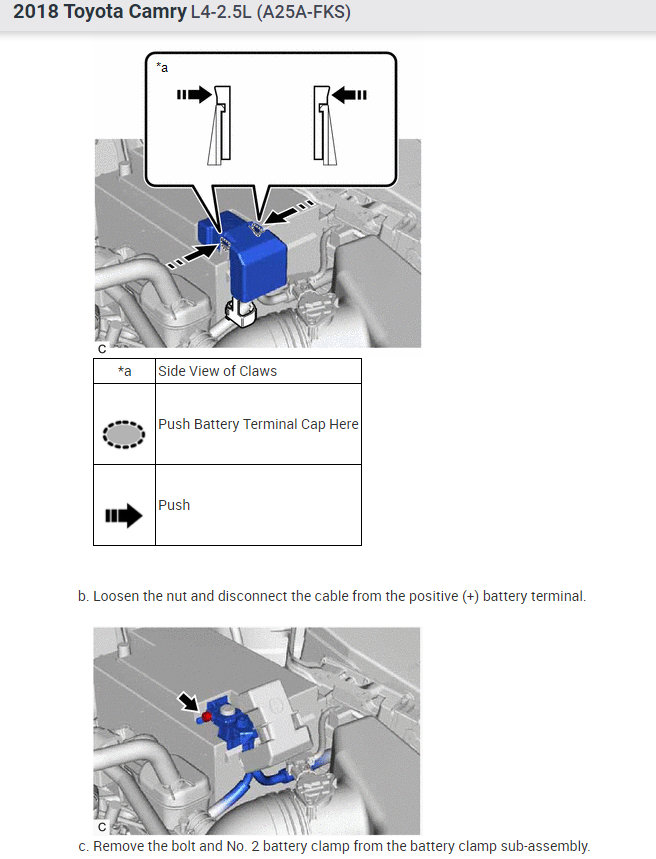 2018 Toyota Camry L4-2.5L (A25A-FKS)

*a

C

| *a | Side View of Claws |
|---|---|
|  | Push Battery Terminal Cap Here |
|  | Push |

b. Loosen the nut and disconnect the cable from the positive (+) battery terminal.

C

c. Remove the bolt and No. 2 battery clamp from the battery clamp sub-assembly.