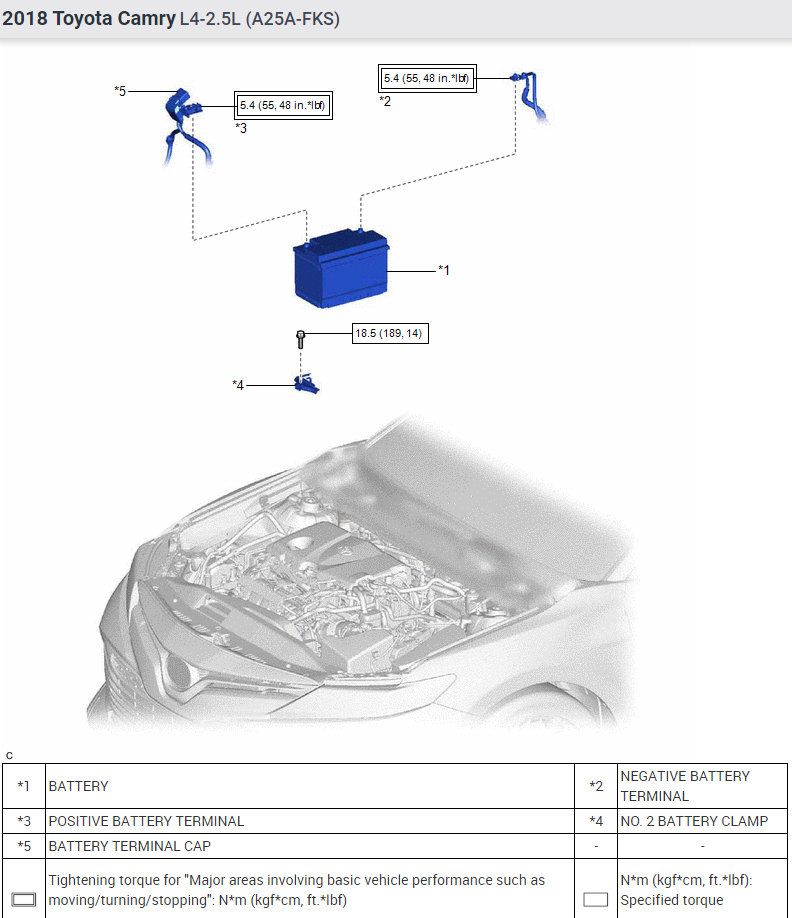 2018 Toyota Camry L4-2.5L (A25A-FKS)

*5

5.4 (55, 48 in.*lbf)

*3

5.4 (55, 48 in.*lbf)

*2

*1

18.5 (189, 14)

*4

c

| *1 | BATTERY | *2 | NEGATIVE BATTERY TERMINAL |
|---|---|---|---|
| *3 | POSITIVE BATTERY TERMINAL | *4 | NO. 2 BATTERY CLAMP |
| *5 | BATTERY TERMINAL CAP | - | - |
| | Tightening torque for "Major areas involving basic vehicle performance such as moving/turning/stopping": N*m (kgf*cm, ft.*lbf) | | N*m (kgf*cm, ft.*lbf): Specified torque |