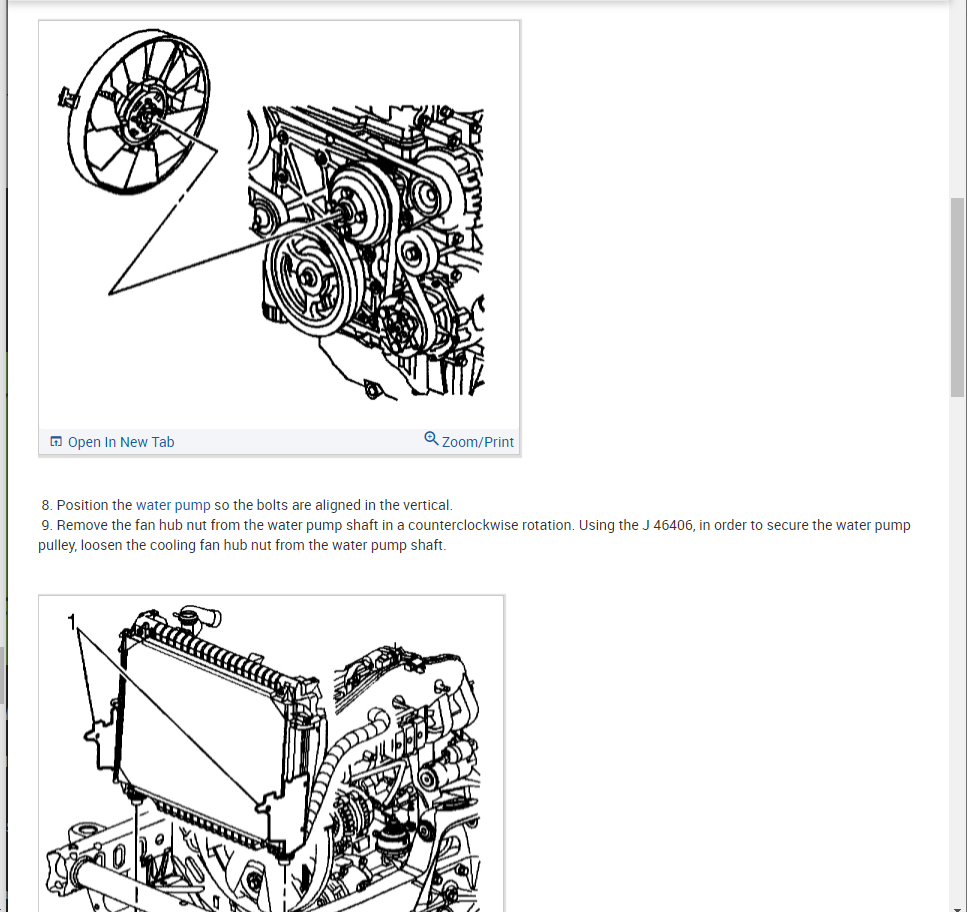 Open In New Tab
Zoom/Print

8. Position the water pump so the bolts are aligned in the vertical.
9. Remove the fan hub nut from the water pump shaft in a counterclockwise rotation. Using the J 46406, in order to secure the water pump pulley, loosen the cooling fan hub nut from the water pump shaft.

1