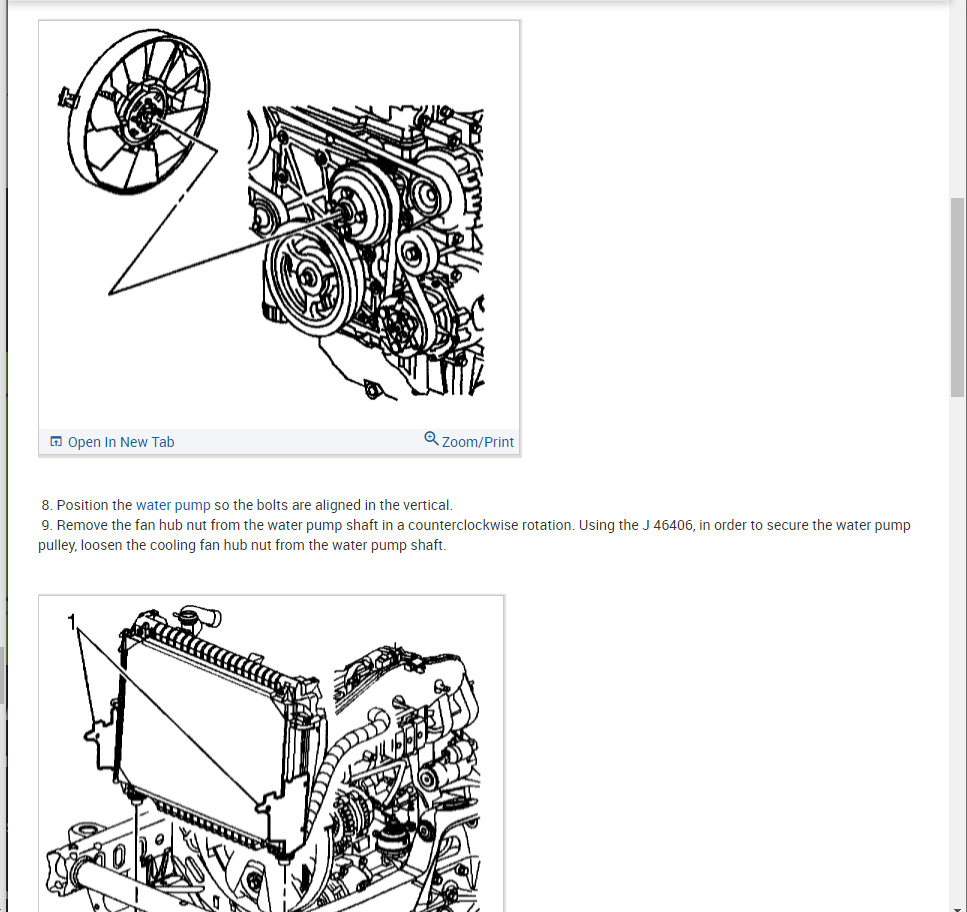 Open In New Tab
Zoom/Print

8. Position the water pump so the bolts are aligned in the vertical.
9. Remove the fan hub nut from the water pump shaft in a counterclockwise rotation. Using the J 46406, in order to secure the water pump pulley, loosen the cooling fan hub nut from the water pump shaft.

1