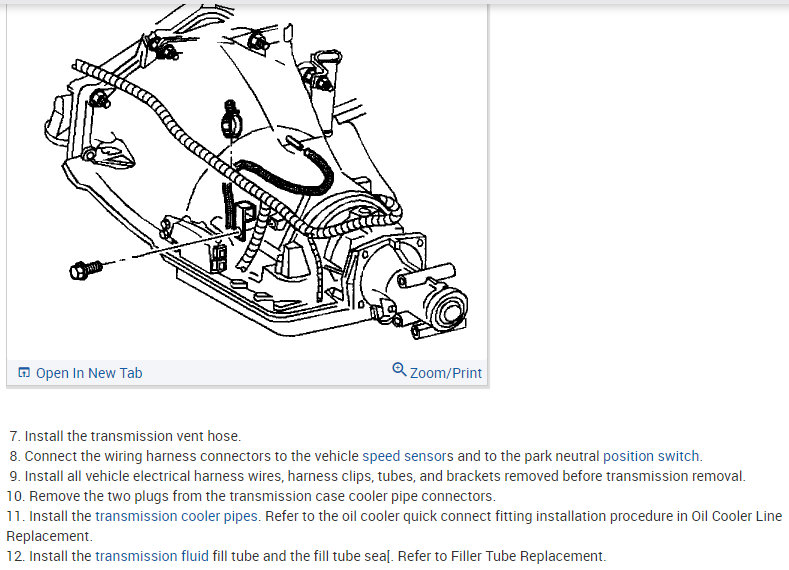 Open In New Tab

Zoom/Print

7. Install the transmission vent hose.
8. Connect the wiring harness connectors to the vehicle speed sensors and to the park neutral position switch.
9. Install all vehicle electrical harness wires, harness clips, tubes, and brackets removed before transmission removal.
10. Remove the two plugs from the transmission case cooler pipe connectors.
11. Install the transmission cooler pipes. Refer to the oil cooler quick connect fitting installation procedure in Oil Cooler Line Replacement.
12. Install the transmission fluid fill tube and the fill tube sea[. Refer to Filler Tube Replacement.