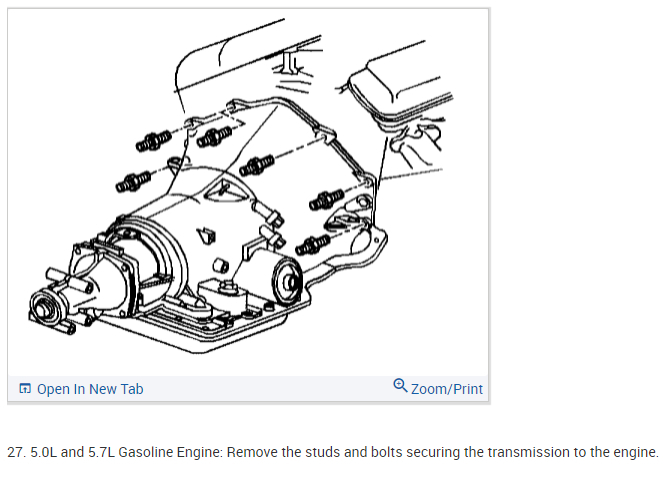 Open In New Tab
Zoom/Print

27. 5.0L and 5.7L Gasoline Engine: Remove the studs and bolts securing the transmission to the engine.