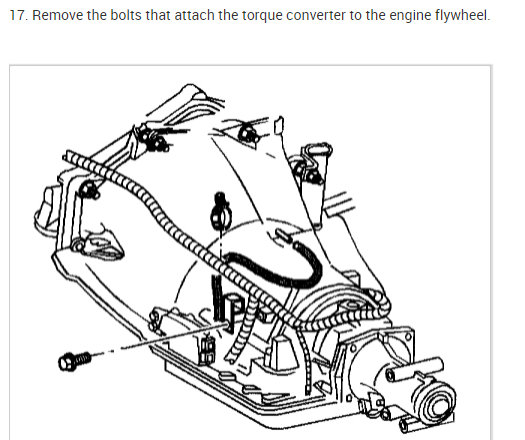 17. Remove the bolts that attach the torque converter to the engine flywheel.