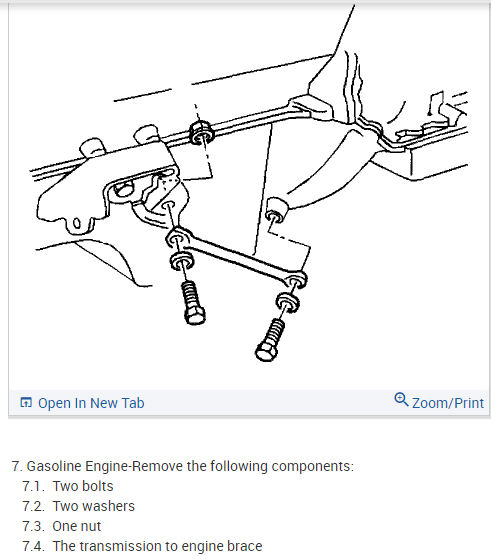 Open In New Tab
Zoom/Print

7. Gasoline Engine-Remove the following components:
7.1. Two bolts
7.2. Two washers
7.3. One nut
7.4. The transmission to engine brace