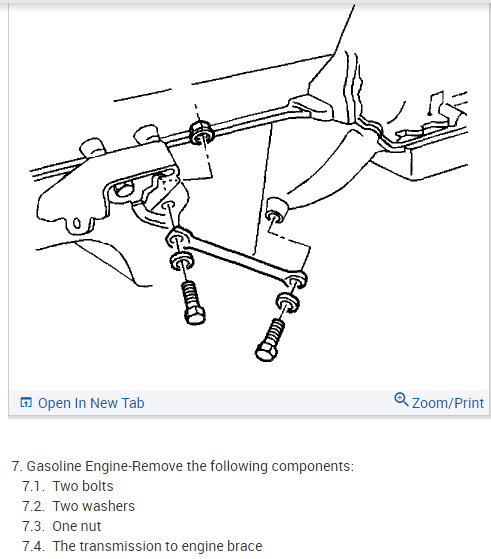 Open In New Tab

Zoom/Print

7. Gasoline Engine-Remove the following components:
7.1. Two bolts
7.2. Two washers
7.3. One nut
7.4. The transmission to engine brace