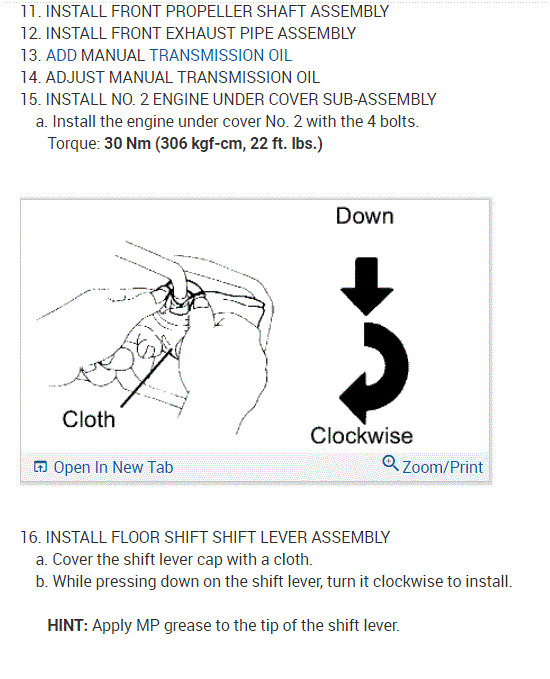 11. INSTALL FRONT PROPELLER SHAFT ASSEMBLY
12. INSTALL FRONT EXHAUST PIPE ASSEMBLY
13. ADD MANUAL TRANSMISSION OIL
14. ADJUST MANUAL TRANSMISSION OIL
15. INSTALL NO. 2 ENGINE UNDER COVER SUB-ASSEMBLY
a. Install the engine under cover No. 2 with the 4 bolts.
Torque: 30 Nm (306 kgf-cm, 22 ft. lbs.)

Down

Cloth

Clockwise

Open In New Tab

Zoom/Print

16. INSTALL FLOOR SHIFT SHIFT LEVER ASSEMBLY
a. Cover the shift lever cap with a cloth.
b. While pressing down on the shift lever, turn it clockwise to install.

HINT: Apply MP grease to the tip of the shift lever.