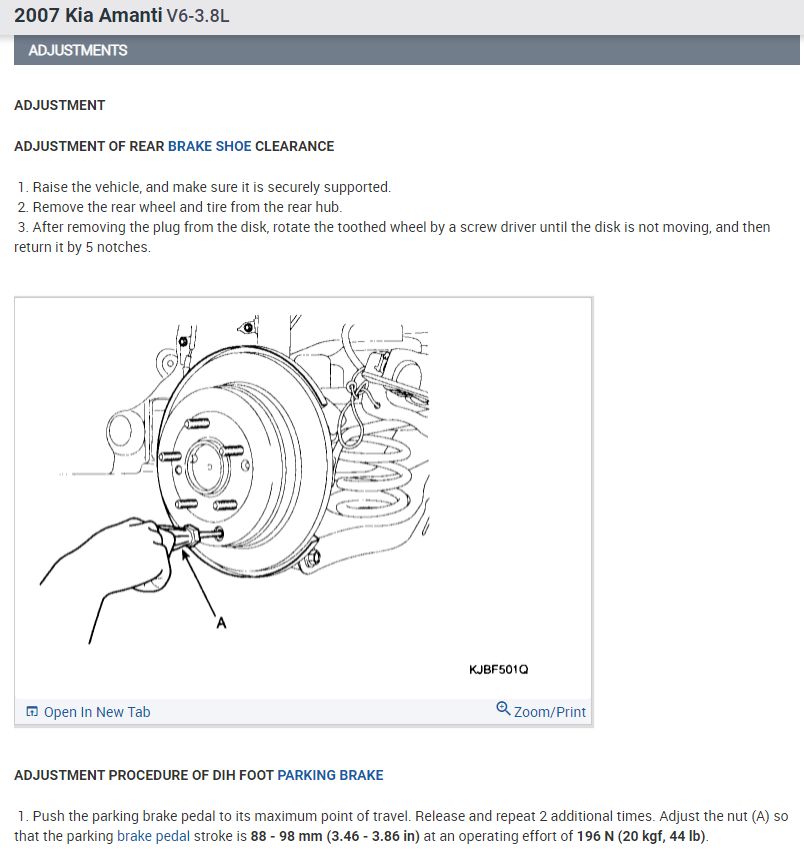 2007 Kia Amanti V6-3.8L

ADJUSTMENTS

ADJUSTMENT

ADJUSTMENT OF REAR BRAKE SHOE CLEARANCE

1. Raise the vehicle, and make sure it is securely supported.
2. Remove the rear wheel and tire from the rear hub.
3. After removing the plug from the disk, rotate the toothed wheel by a screw driver until the disk is not moving, and then return it by 5 notches.

A

KJBF501Q

Open In New Tab

Zoom/Print

ADJUSTMENT PROCEDURE OF DIH FOOT PARKING BRAKE

1. Push the parking brake pedal to its maximum point of travel. Release and repeat 2 additional times. Adjust the nut (A) so that the parking brake pedal stroke is 88 - 98 mm (3.46 - 3.86 in) at an operating effort of 196 N (20 kgf, 44 lb).