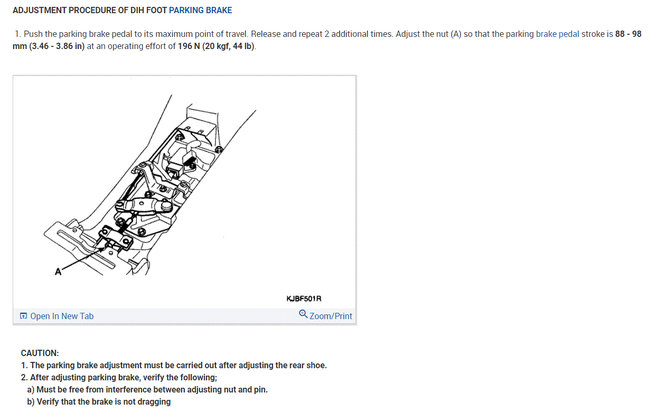 ADJUSTMENT PROCEDURE OF DIH FOOT PARKING BRAKE

1. Push the parking brake pedal to its maximum point of travel. Release and repeat 2 additional times. Adjust the nut (A) so that the parking brake pedal stroke is 88 - 98 mm (3.46 - 3.86 in) at an operating effort of 196 N (20 kgf, 44 lb).

A

KJBF501R

Open In New Tab

Zoom/Print

CAUTION:
1. The parking brake adjustment must be carried out after adjusting the rear shoe.
2. After adjusting parking brake, verify the following;
a) Must be free from interference between adjusting nut and pin.
b) Verify that the brake is not dragging