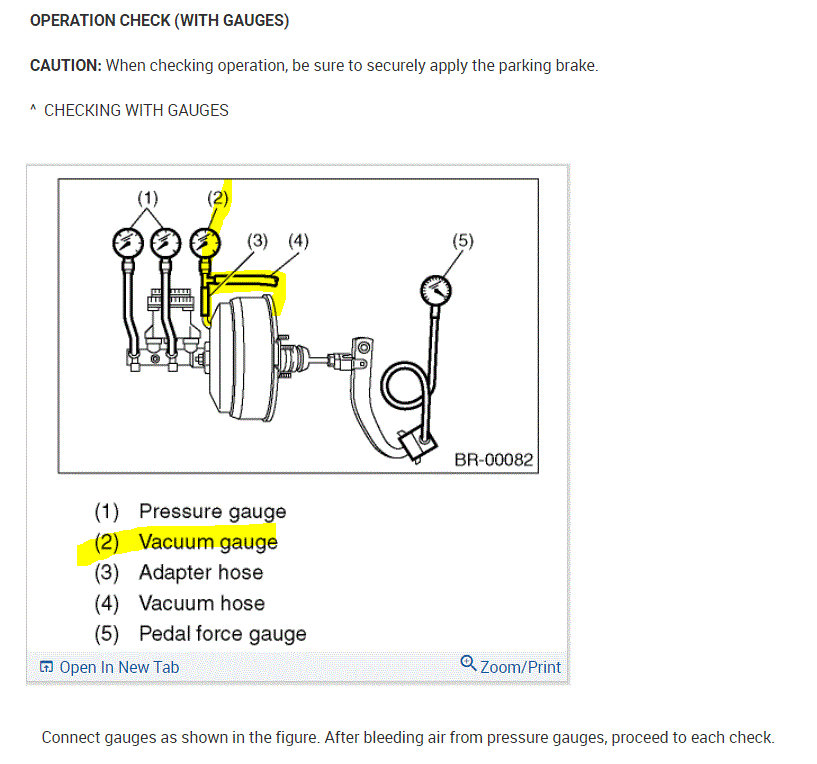 OPERATION CHECK (WITH GAUGES)

CAUTION: When checking operation, be sure to securely apply the parking brake.

^ CHECKING WITH GAUGES

(1)
(2)
(3) (4)
(5)
BR-00082

(1) Pressure gauge
(2) Vacuum gauge
(3) Adapter hose
(4) Vacuum hose
(5) Pedal force gauge

Open In New Tab
Zoom/Print

Connect gauges as shown in the figure. After bleeding air from pressure gauges, proceed to each check.